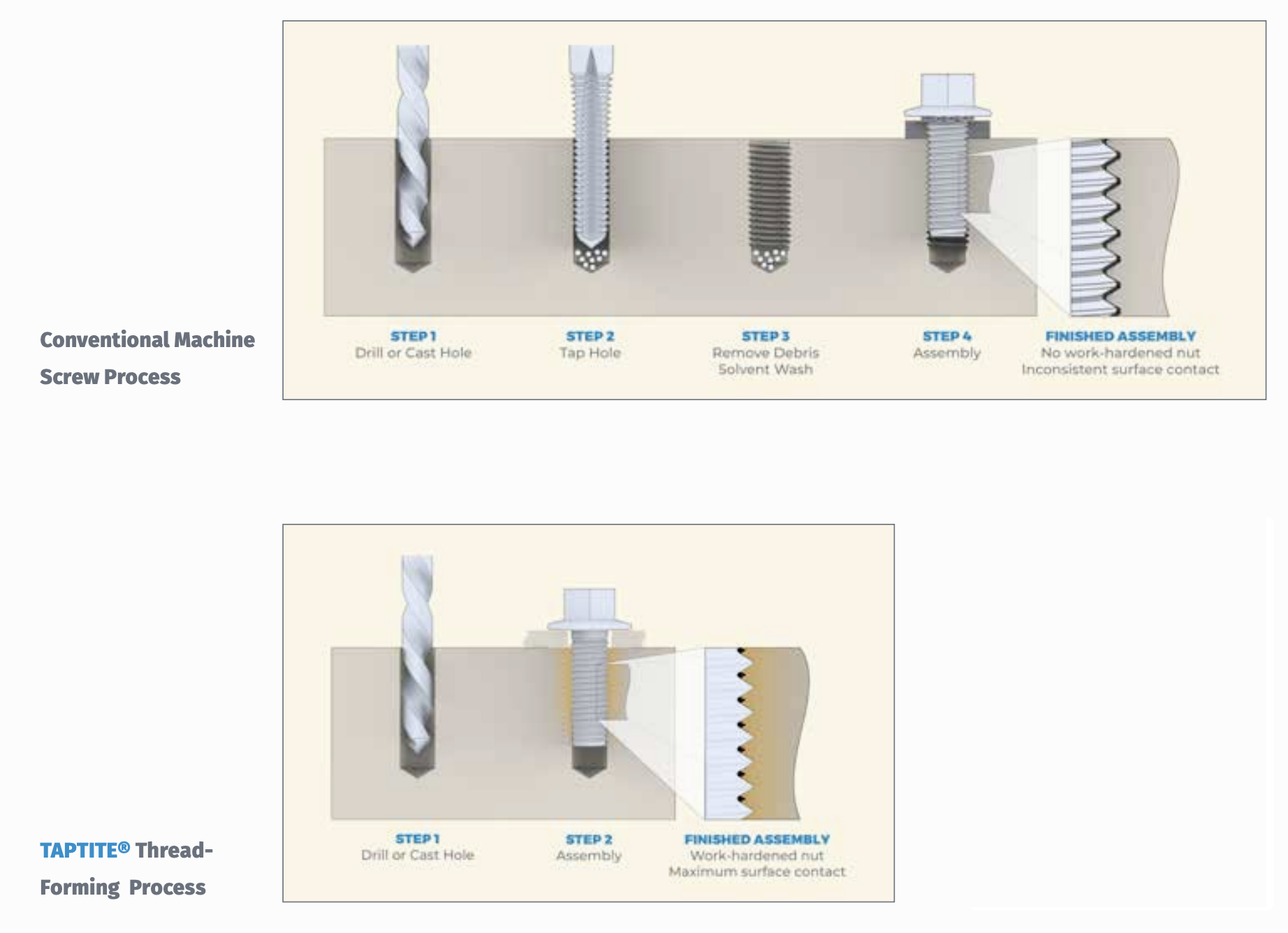 Conventional Machine Screw Process

STEP 1
Drill or Cast Hole

STEP 2
Tap Hole

STEP 3
Remove Debris
Solvent Wash

STEP 4
Assembly

FINISHED ASSEMBLY
No work-hardened nut
Inconsistent surface contact

TAPTITE® Thread-Forming Process

STEP 1
Drill or Cast Hole

STEP 2
Assembly

FINISHED ASSEMBLY
Work-hardened nut
Maximum surface contact